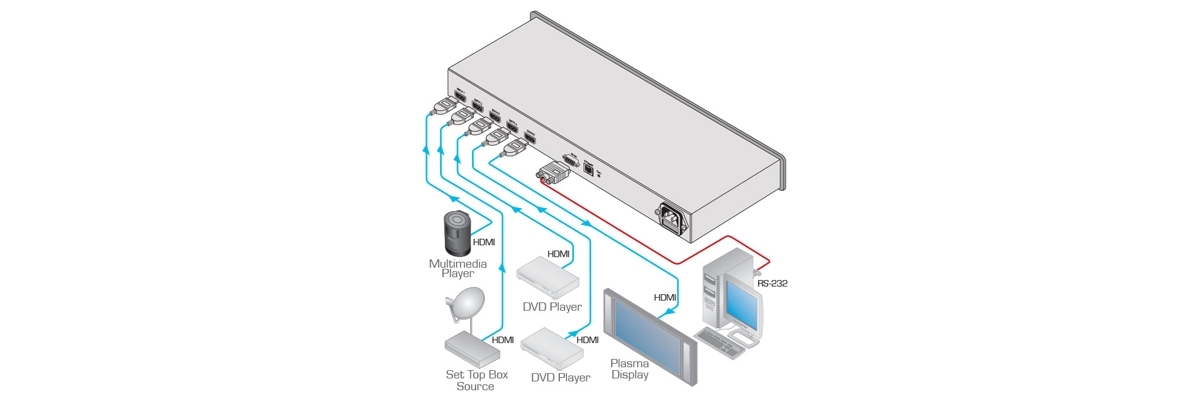 HDMI
Multimedia Player
HDMI
DVD Player
HDMI
Set Top Box Source
HDMI
DVD Player
HDMI
Plasma Display
RS-232