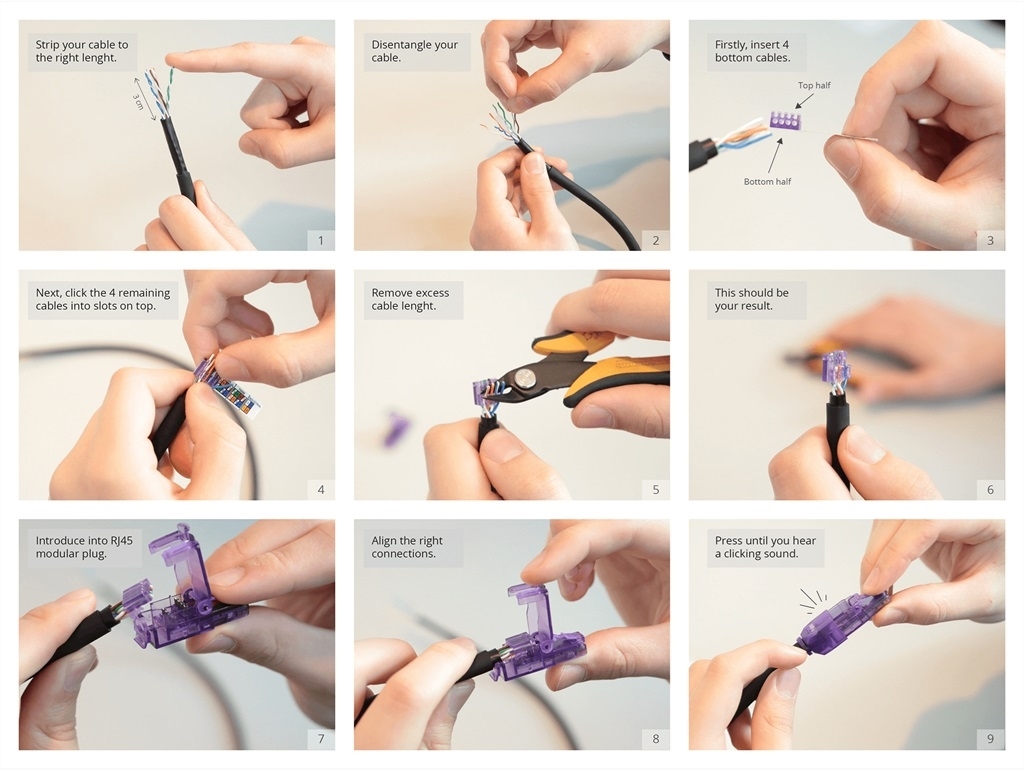 Strip your cable to the right lenght.

3 cm

1

Disentangle your cable.

2

Firstly, insert 4 bottom cables.

Top half

Bottom half

3

Next, click the 4 remaining cables into slots on top.

4

Remove excess cable lenght.

5

This should be your result.

6

Introduce into RJ45 modular plug.

7

Align the right connections.

8

Press until you hear a clicking sound.

9