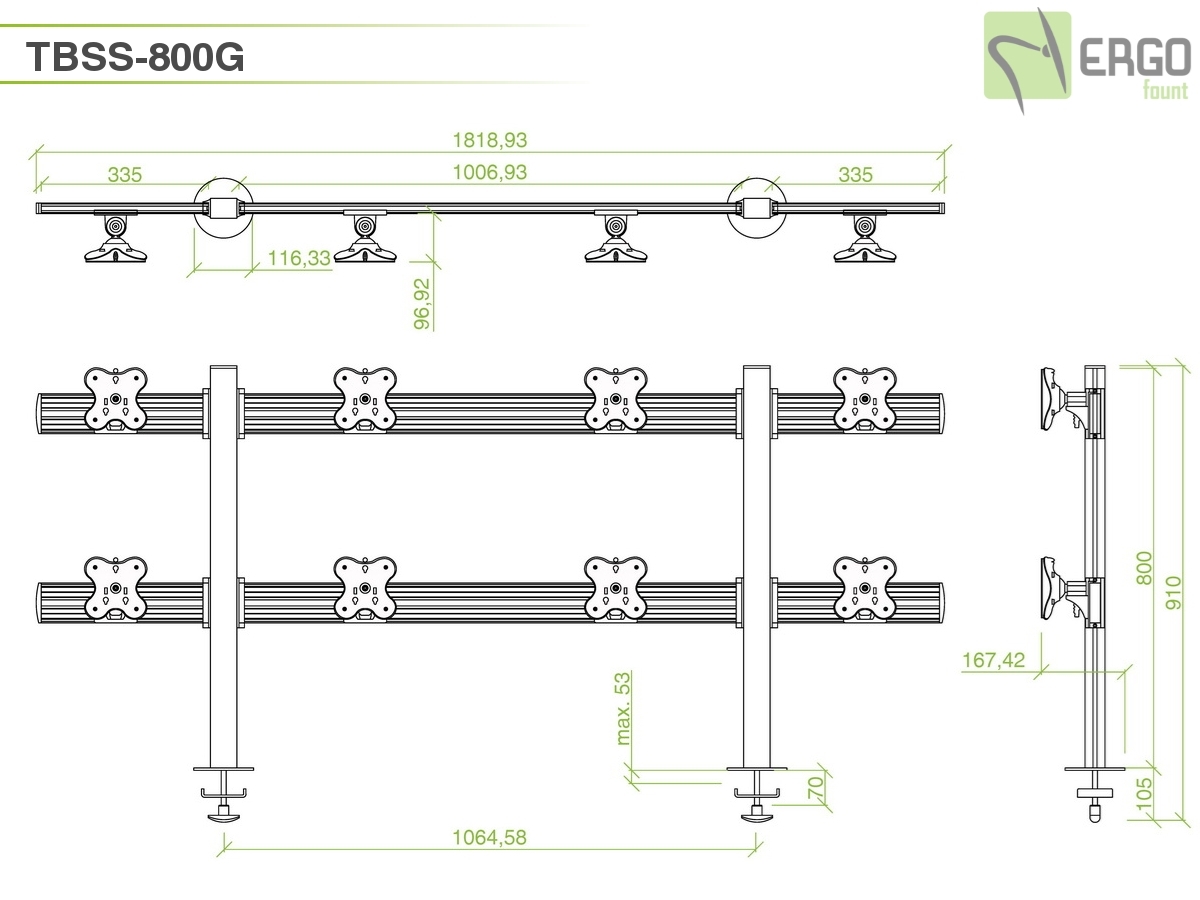 TBSS-800G

ERGO fount

1818,93

335

1006,93

335

116,33

96,92

800

910

167,42

max. 53

70

105

1064,58