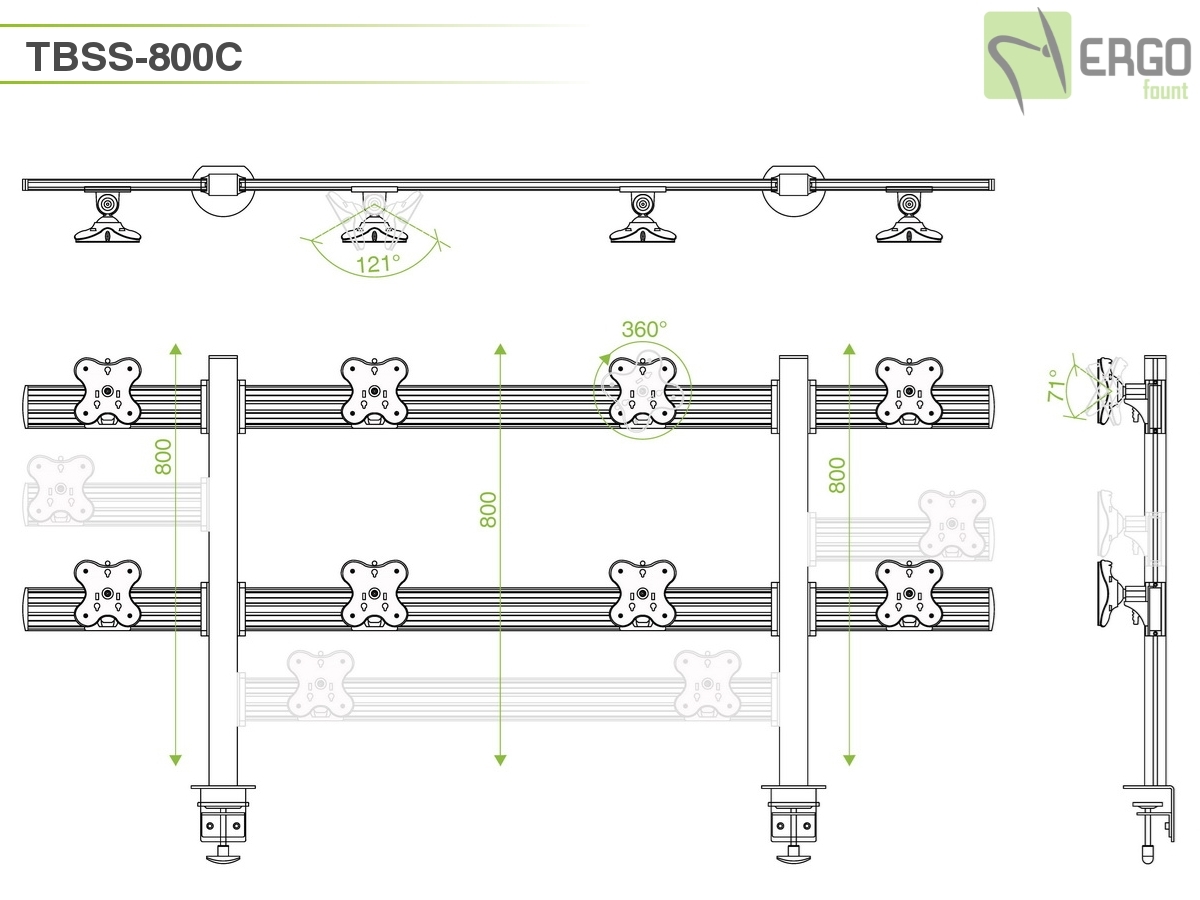 TBSS-800C

ERGO fount

121°

360°

800

800

800

71°