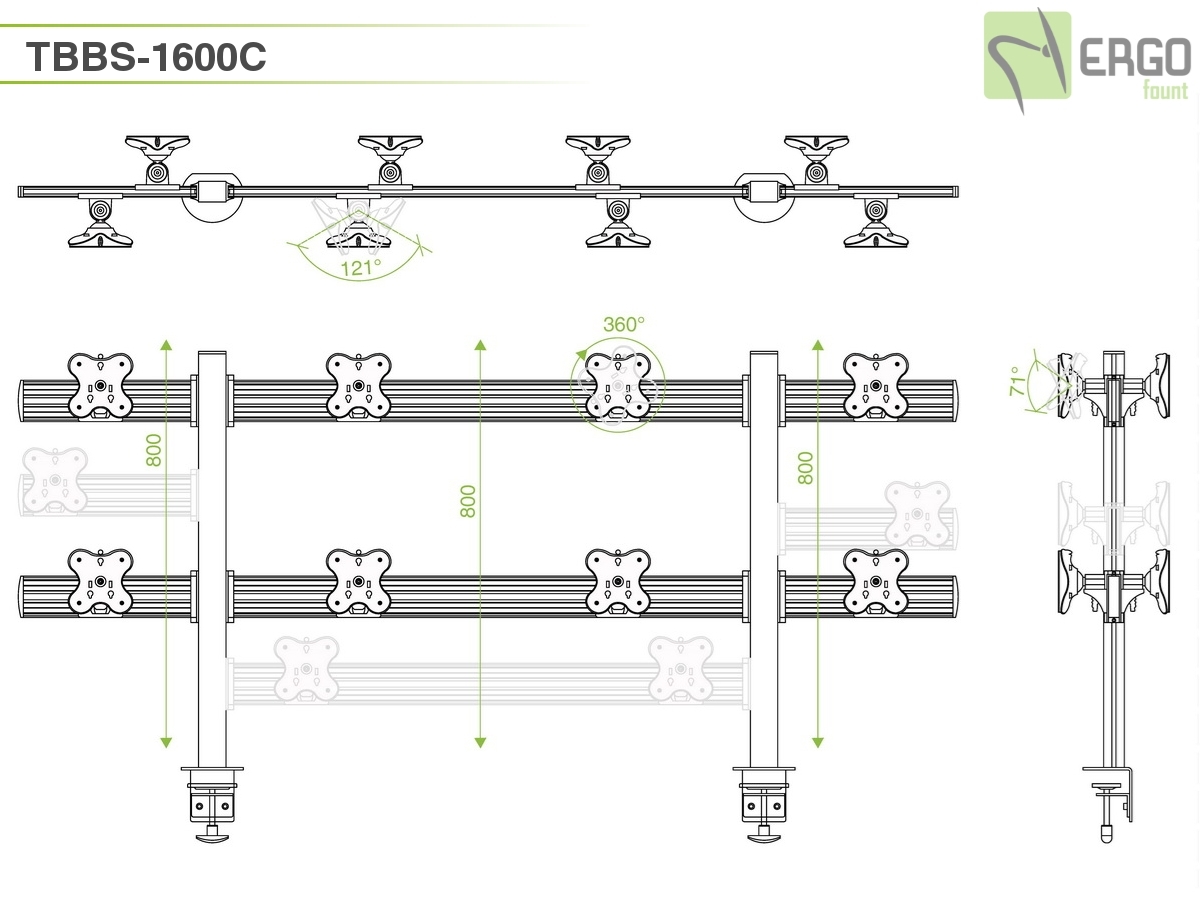 TBBS-1600C

ERGO
fount

121°

360°

800

800

800

71°