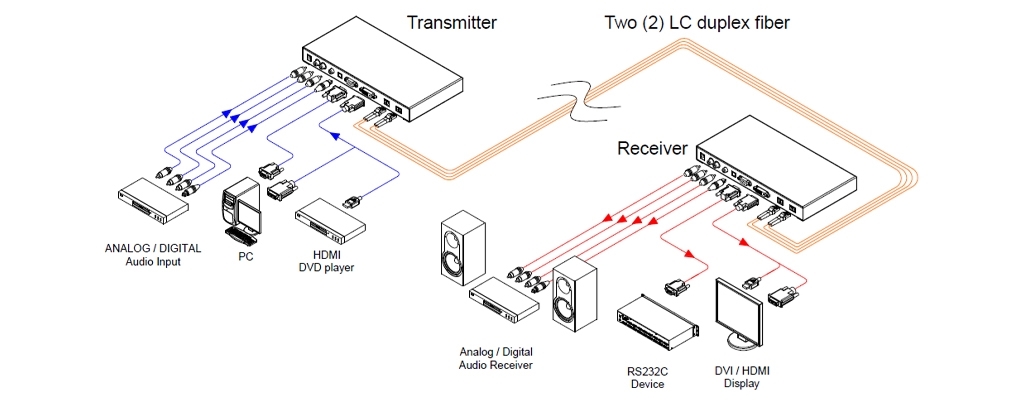 Transmitter

Two (2) LC duplex fiber

Receiver

ANALOG / DIGITAL
Audio Input

PC

HDMI
DVD player

Analog / Digital
Audio Receiver

RS232C
Device

DVI / HDMI
Display