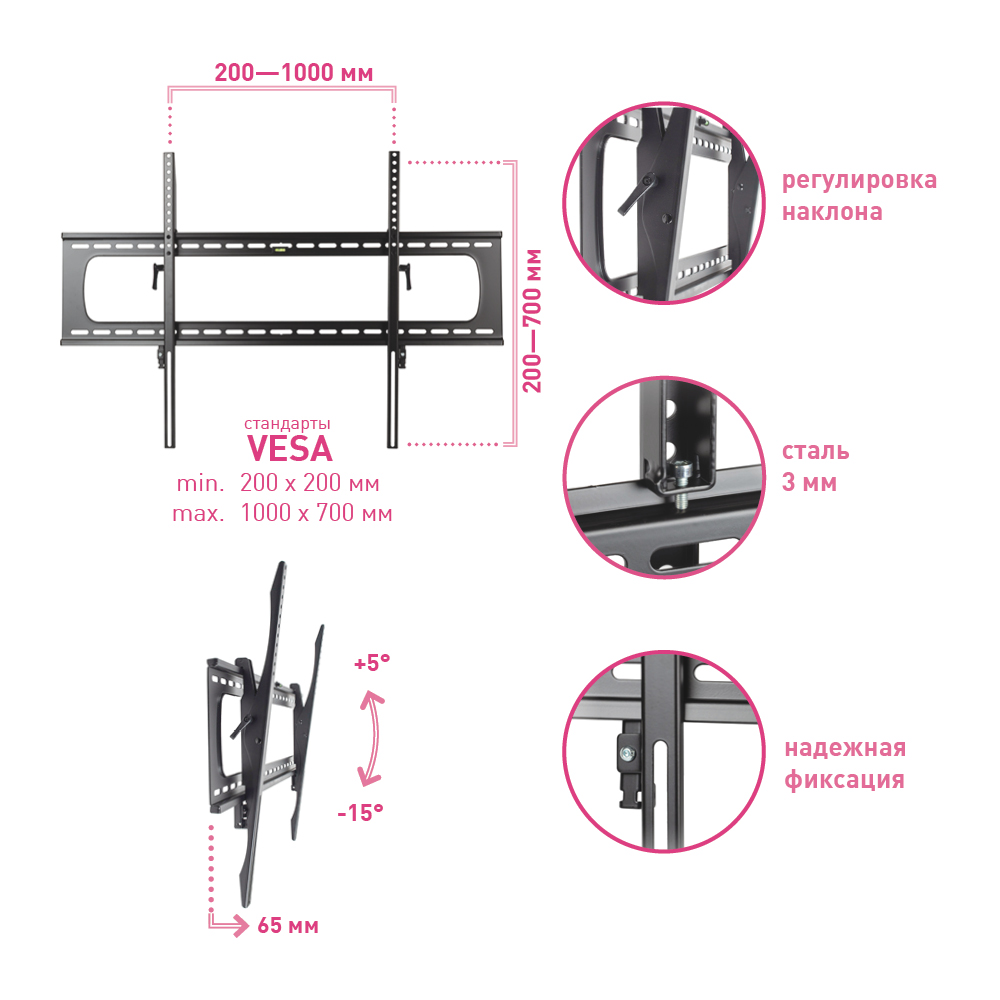 200—1000 мм

200—700 мм

стандарты
VESA
min. 200 x 200 мм
max. 1000 x 700 мм

регулировка наклона

сталь 3 мм

+5°

-15°

65 мм

надежная фиксация