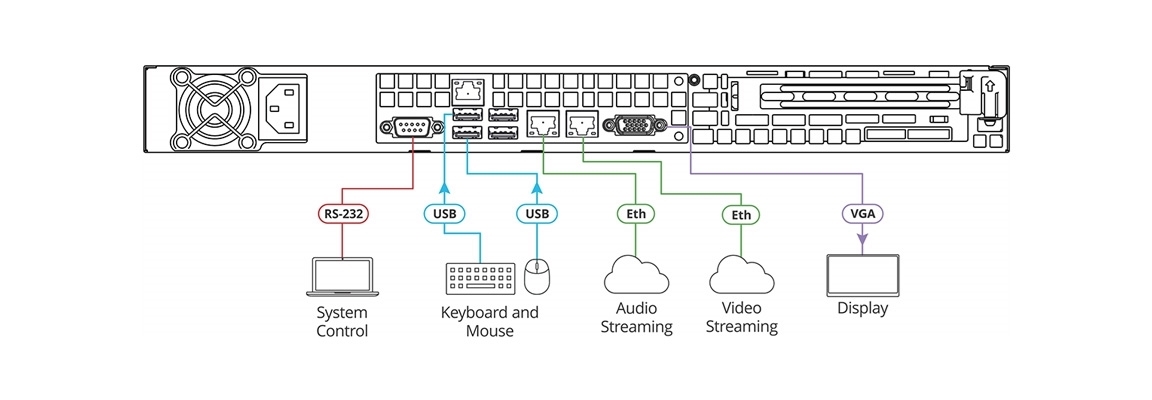 RS-232
USB
USB
Eth
Eth
VGA

System Control

Keyboard and Mouse

Audio Streaming

Video Streaming

Display