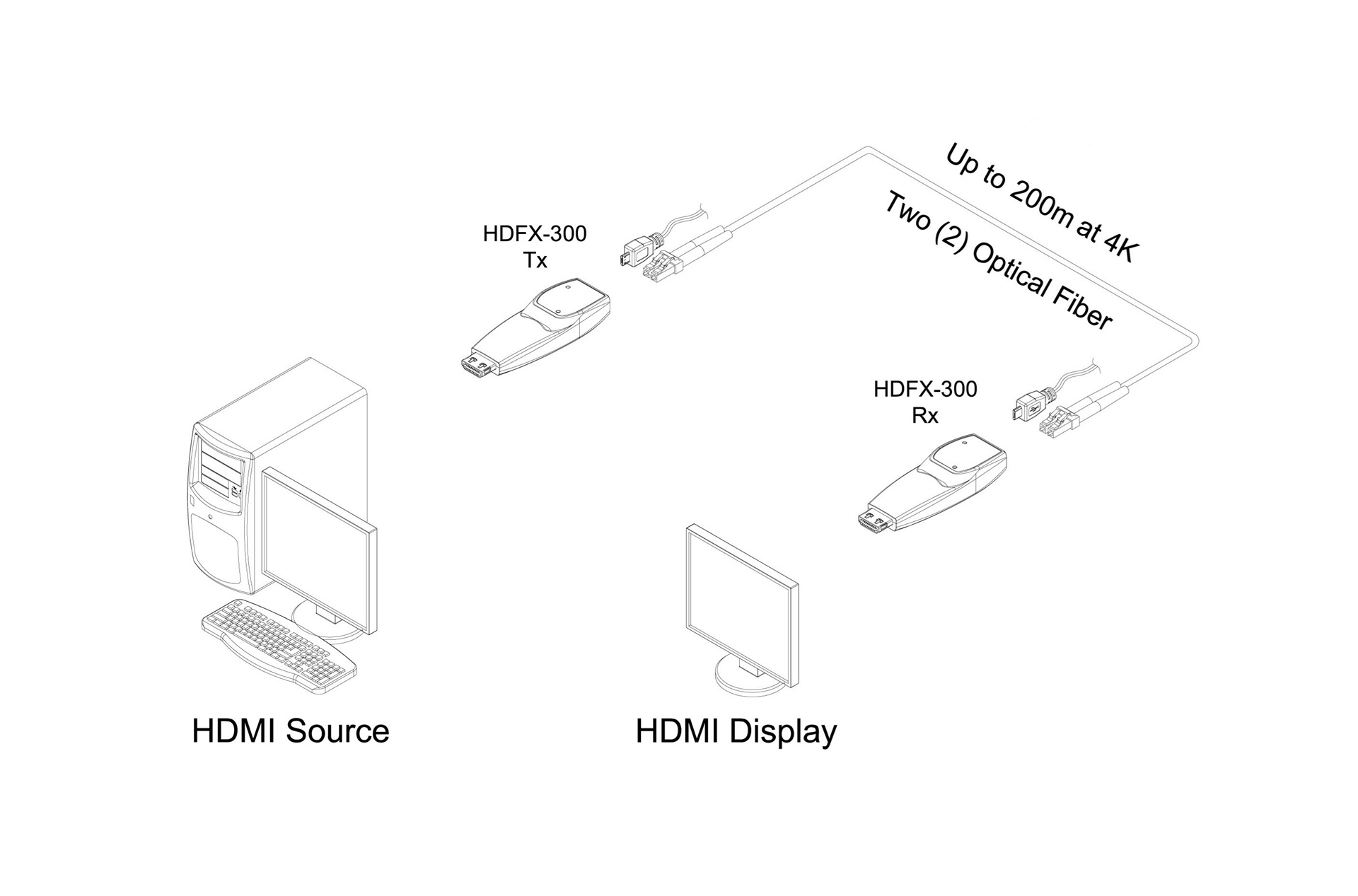 Up to 200m at 4K
Two (2) Optical Fiber

HDFX-300
Tx

HDFX-300
Rx

HDMI Source

HDMI Display