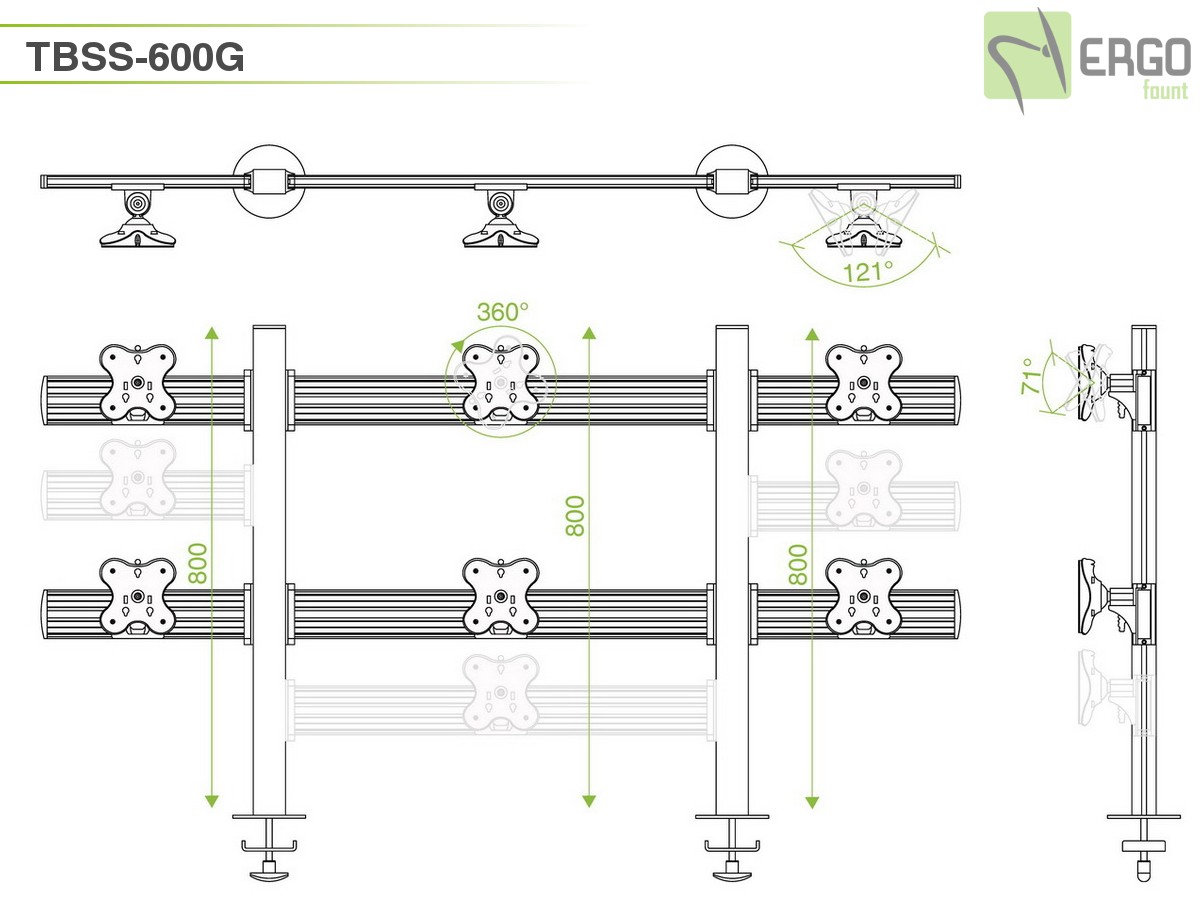 TBSS-600G

ERGO
fount

121°

360°

71°

800

800

800