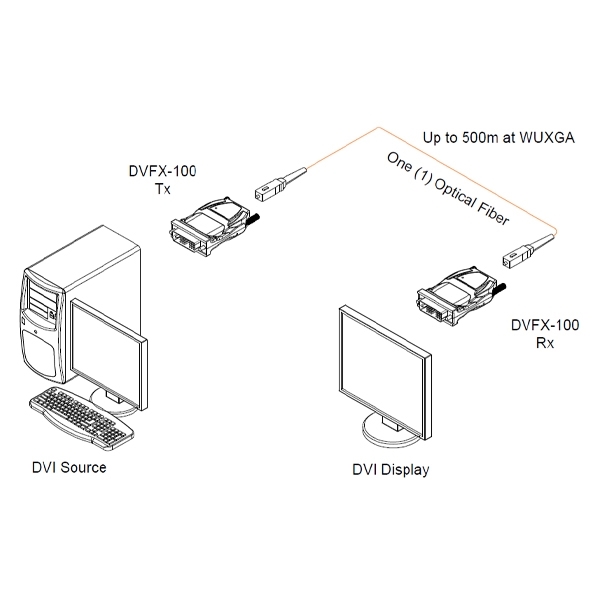 Up to 500m at WUXGA

DVFX-100
Tx

One (1) Optical Fiber

DVFX-100
Rx

DVI Source

DVI Display