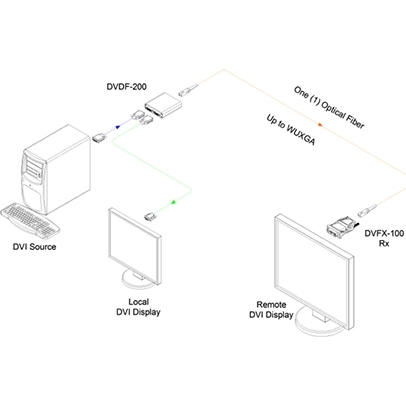 DVDF-200

One (1) Optical Fiber

Up to WUXGA

DVI Source

Local
DVI Display

DVFX-100
Rx

Remote
DVI Display