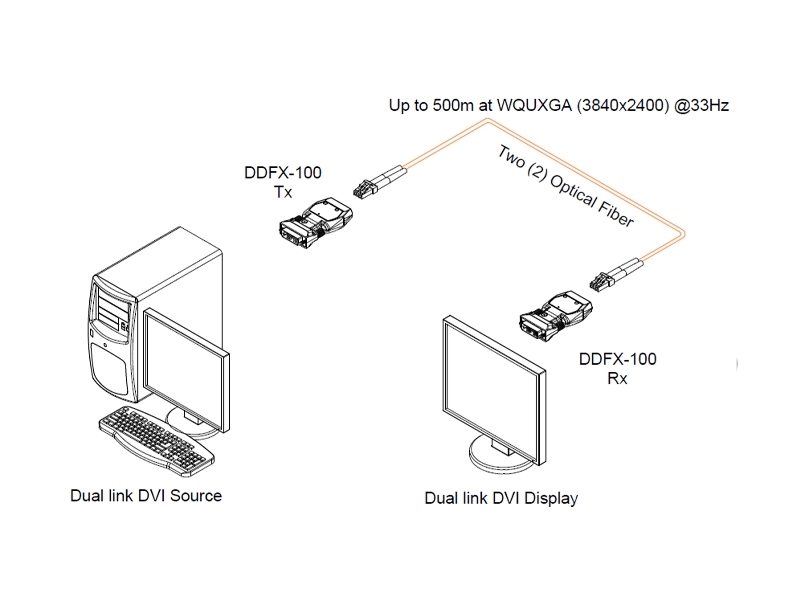 Up to 500m at WQUXGA (3840x2400) @33Hz

Two (2) Optical Fiber

DDFX-100
Tx

DDFX-100
Rx

Dual link DVI Source

Dual link DVI Display