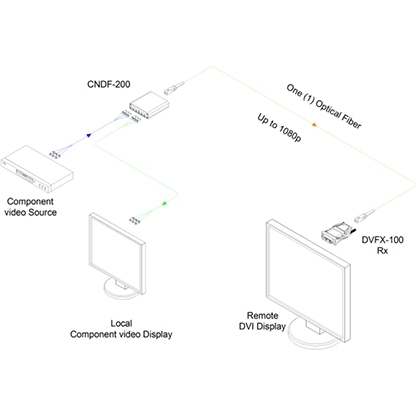 CNDF-200

One (1) Optical Fiber

Up to 1080p

Component video Source

DVFX-100 Rx

Local Component video Display

Remote DVI Display