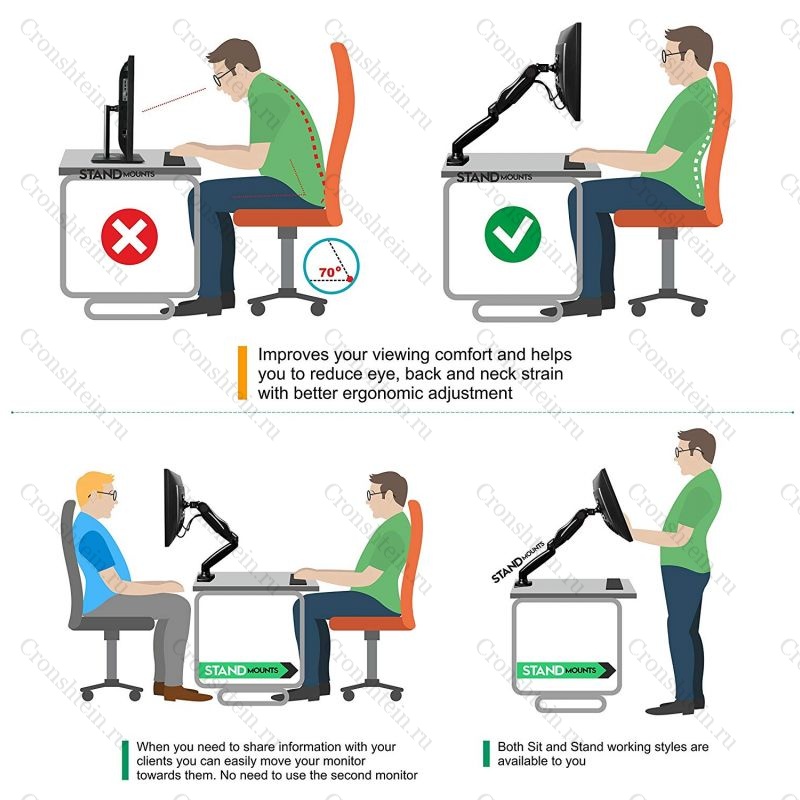 STAND MOUNTS

70°

STAND MOUNTS

Improves your viewing comfort and helps you to reduce eye, back and neck strain with better ergonomic adjustment

STAND MOUNTS

STAND MOUNTS

STAND MOUNTS

When you need to share information with your clients you can easily move your monitor towards them. No need to use the second monitor

Both Sit and Stand working styles are available to you

Cronshtein.ru