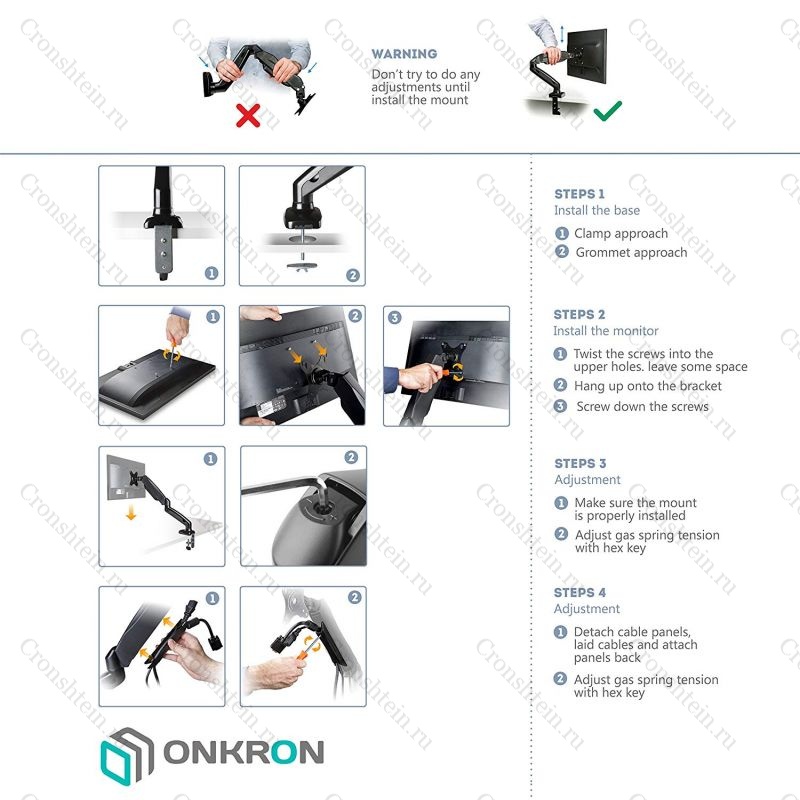 WARNING
Don't try to do any adjustments until install the mount

1
2

1
2
3

1
2

1
2

STEPS 1
Install the base
1 Clamp approach
2 Grommet approach

STEPS 2
Install the monitor
1 Twist the screws into the upper holes. leave some space
2 Hang up onto the bracket
3 Screw down the screws

STEPS 3
Adjustment
1 Make sure the mount is properly installed
2 Adjust gas spring tension with hex key

STEPS 4
Adjustment
1 Detach cable panels, laid cables and attach panels back
2 Adjust gas spring tension with hex key

ONKRON

Cronshtein.ru