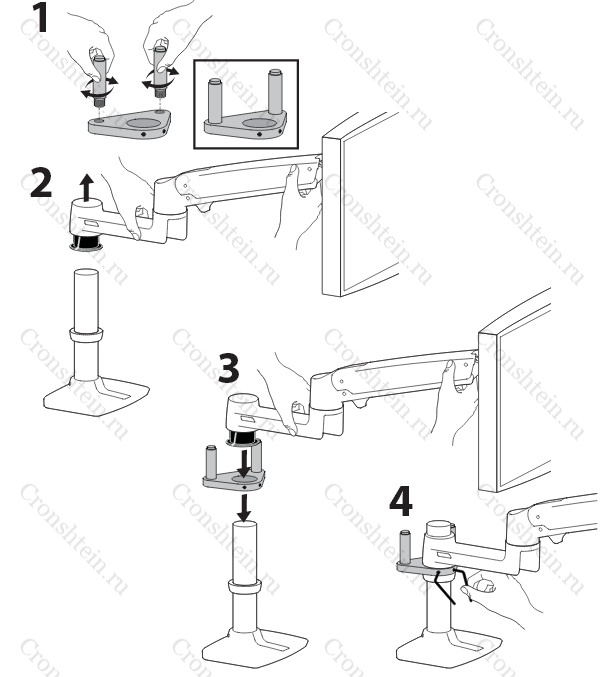 1

2

3

4

Cronshtein.ru