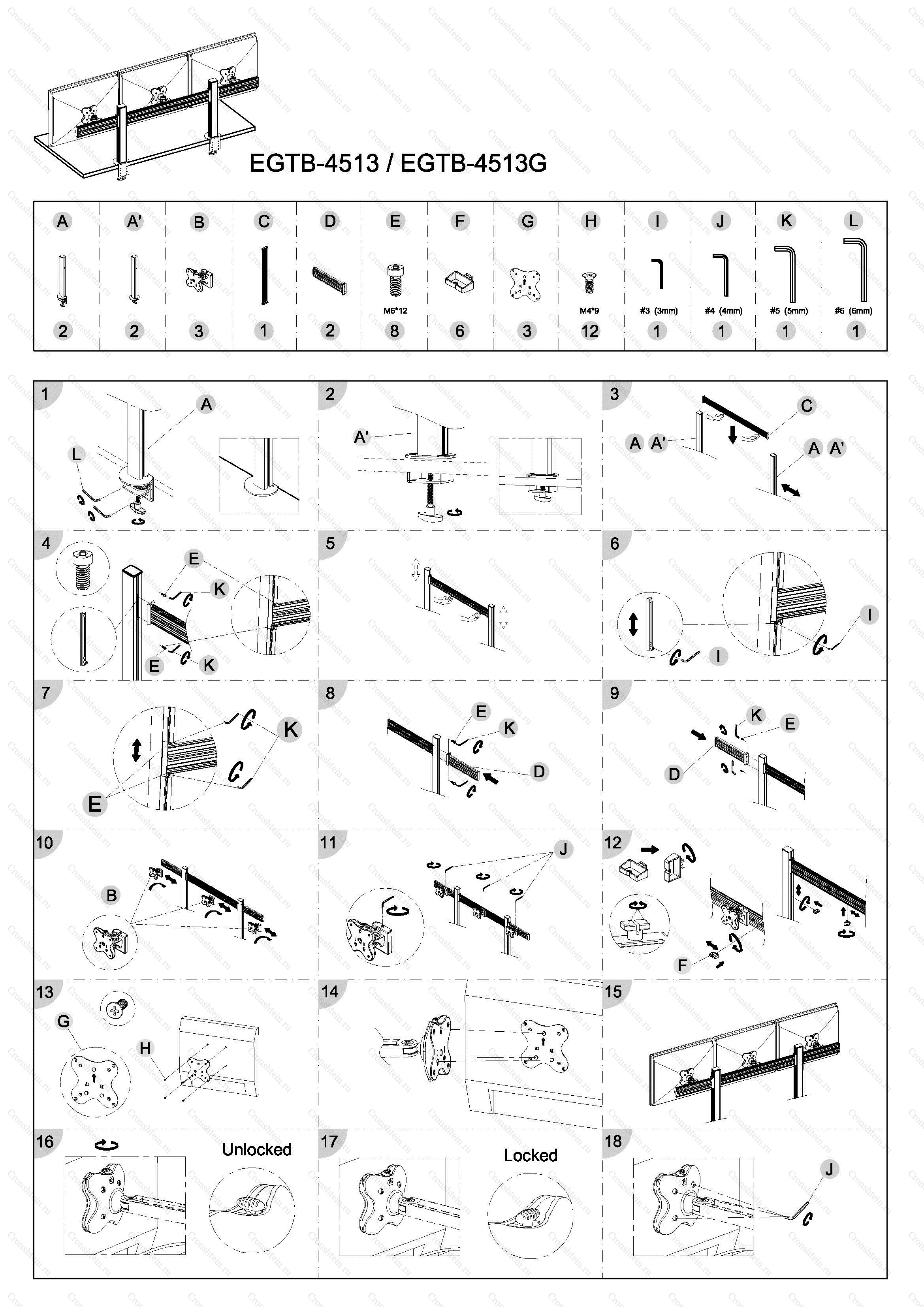 EGTB-4513 / EGTB-4513G

| A | A' | B | C | D | E | F | G | H | I | J | K | L |
|---|---|---|---|---|---|---|---|---|---|---|---|---|
| | | | | | M6*12 | | | M4*9 | #3 (3mm) | #4 (4mm) | #5 (5mm) | #6 (6mm) |
| 2 | 2 | 3 | 1 | 2 | 8 | 6 | 3 | 12 | 1 | 1 | 1 | 1 |

1 A L

2 A'

3 C A A' A A'

4 E K E K

5

6 I I

7 K E

8 E K D

9 K E D

10 B

11 J

12 F

13 G H

14

15

16 Unlocked

17 Locked

18 J

Cronshtein.ru