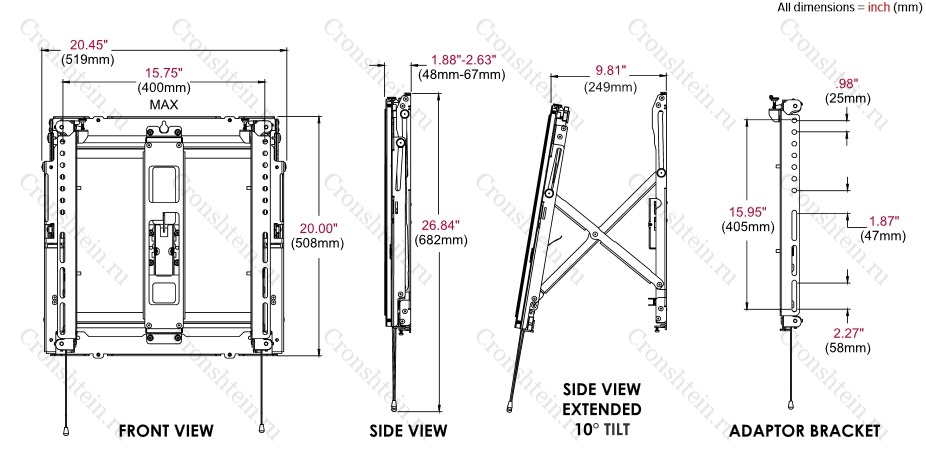 All dimensions = inch (mm)

20.45"
(519mm)

15.75"
(400mm)
MAX

20.00"
(508mm)

FRONT VIEW

1.88"-2.63"
(48mm-67mm)

26.84"
(682mm)

SIDE VIEW

9.81"
(249mm)

SIDE VIEW
EXTENDED
10° TILT

.98"
(25mm)

15.95"
(405mm)

1.87"
(47mm)

2.27"
(58mm)

ADAPTOR BRACKET

Cronshtein.ru