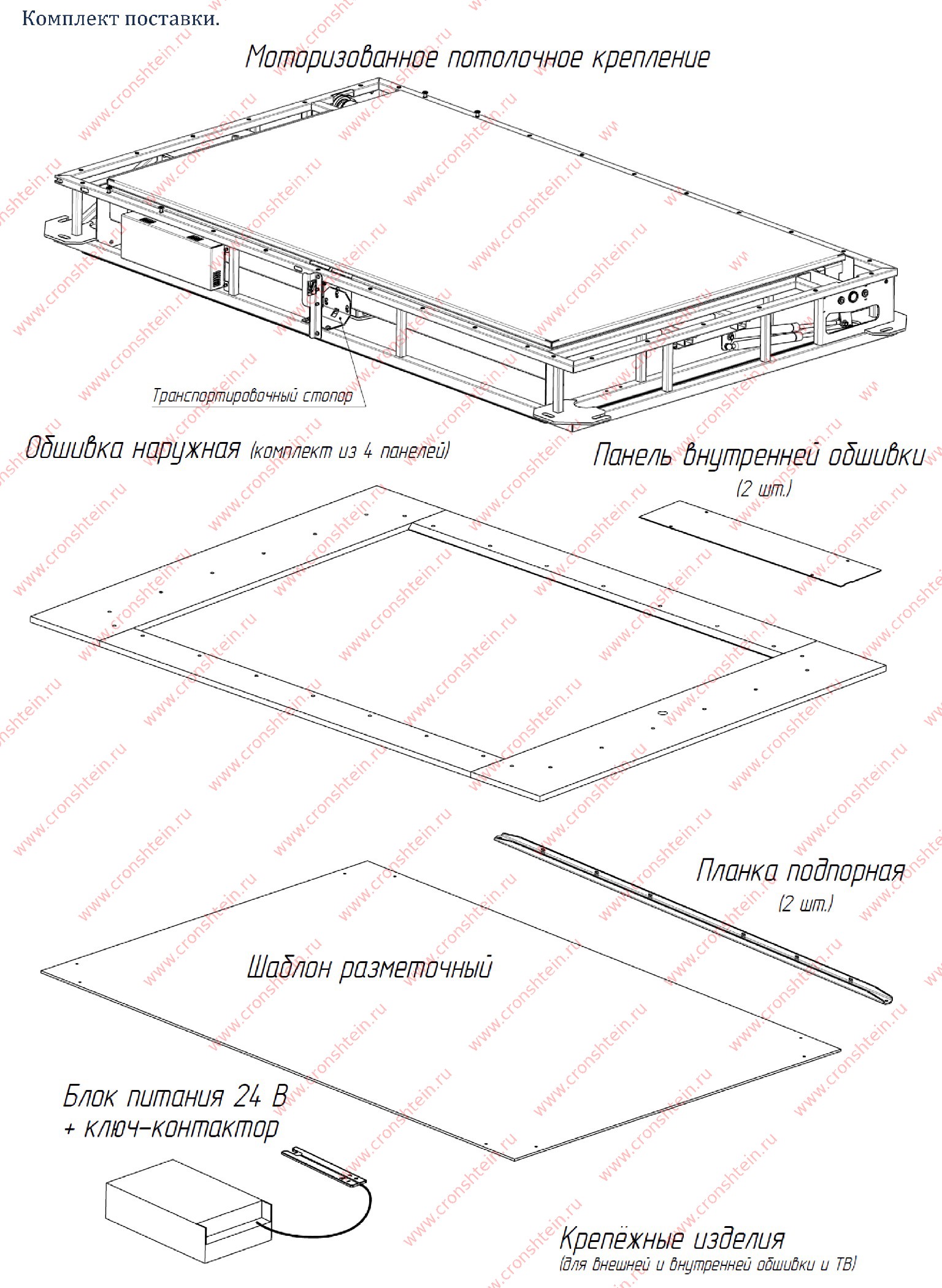 Комплект поставки.

Моторизованное потолочное крепление

Транспортировочный стопор

Обшивка наружная (комплект из 4 панелей)

Панель внутренней обшивки (2 шт.)

Планка подпорная (2 шт.)

Шаблон разметочный

Блок питания 24 В + ключ-контактор

Крепёжные изделия (для внешней и внутренней обшивки и ТВ)

www.cronshtein.ru