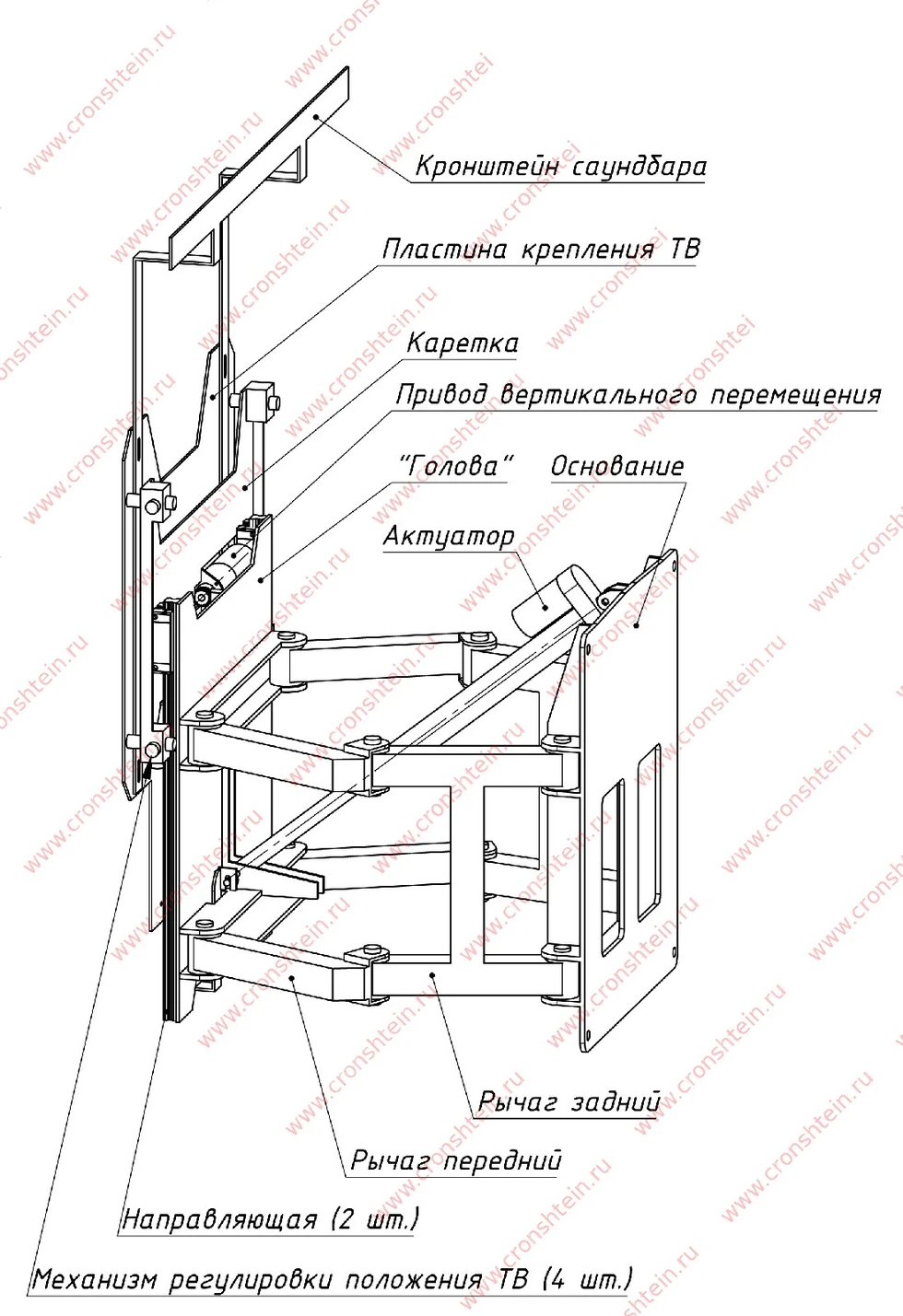 Кронштейн саундбара

Пластина крепления ТВ

Каретка

Привод вертикального перемещения

"Голова"

Основание

Актуатор

Рычаг задний

Рычаг передний

Направляющая (2 шт.)

Механизм регулировки положения ТВ (4 шт.)

www.cronshtein.ru