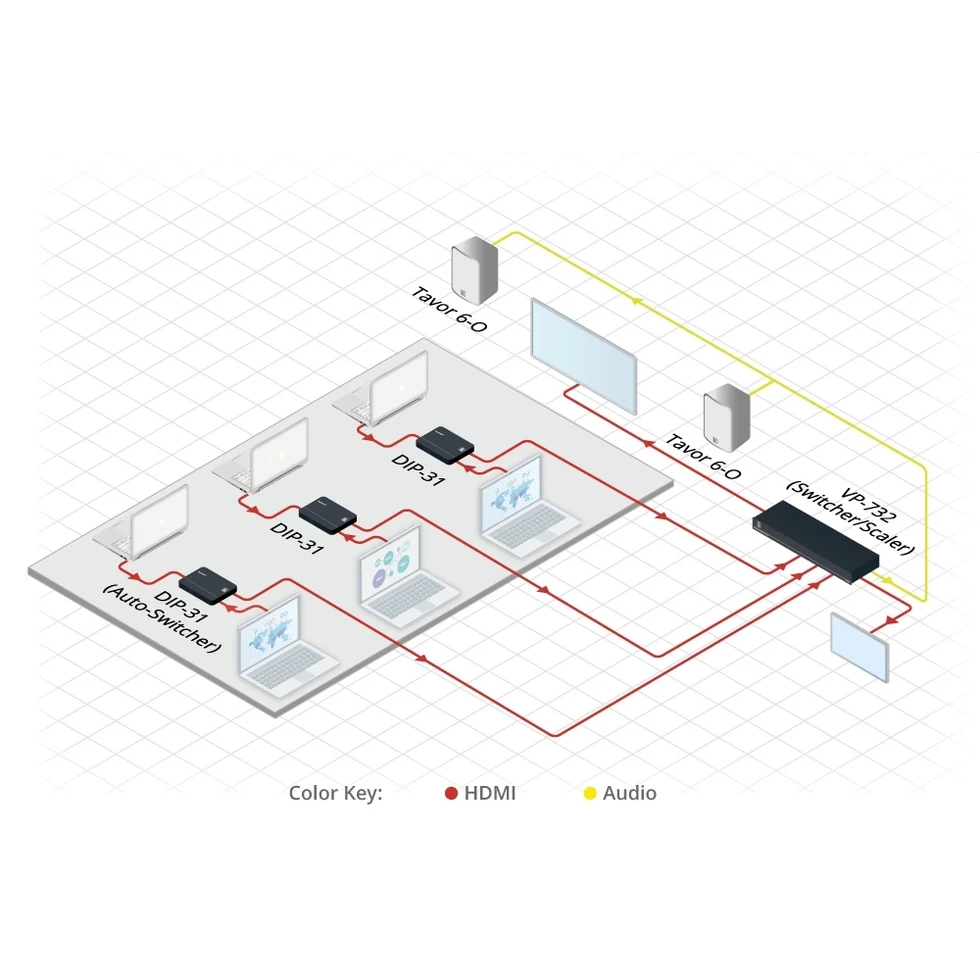 Tavor 6-O

Tavor 6-O

VP-732
(Switcher/Scaler)

DIP-31

DIP-31

DIP-31
(Auto-Switcher)

Color Key: HDMI Audio