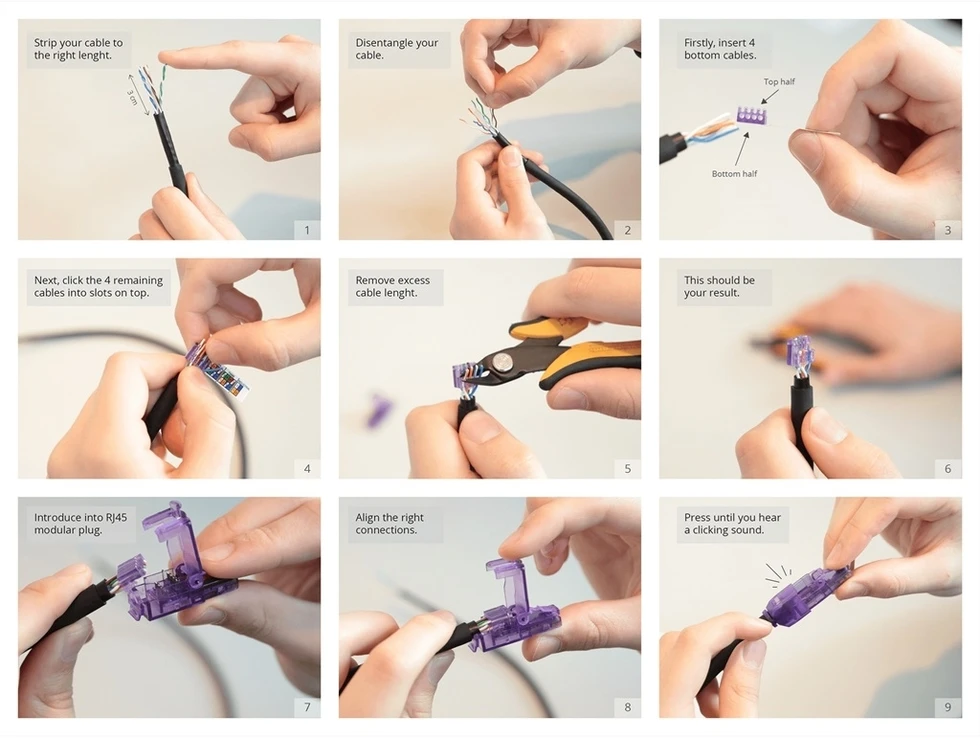 Strip your cable to the right lenght.

3 cm

1

Disentangle your cable.

2

Firstly, insert 4 bottom cables.

Top half

Bottom half

3

Next, click the 4 remaining cables into slots on top.

4

Remove excess cable lenght.

5

This should be your result.

6

Introduce into RJ45 modular plug.

7

Align the right connections.

8

Press until you hear a clicking sound.

9