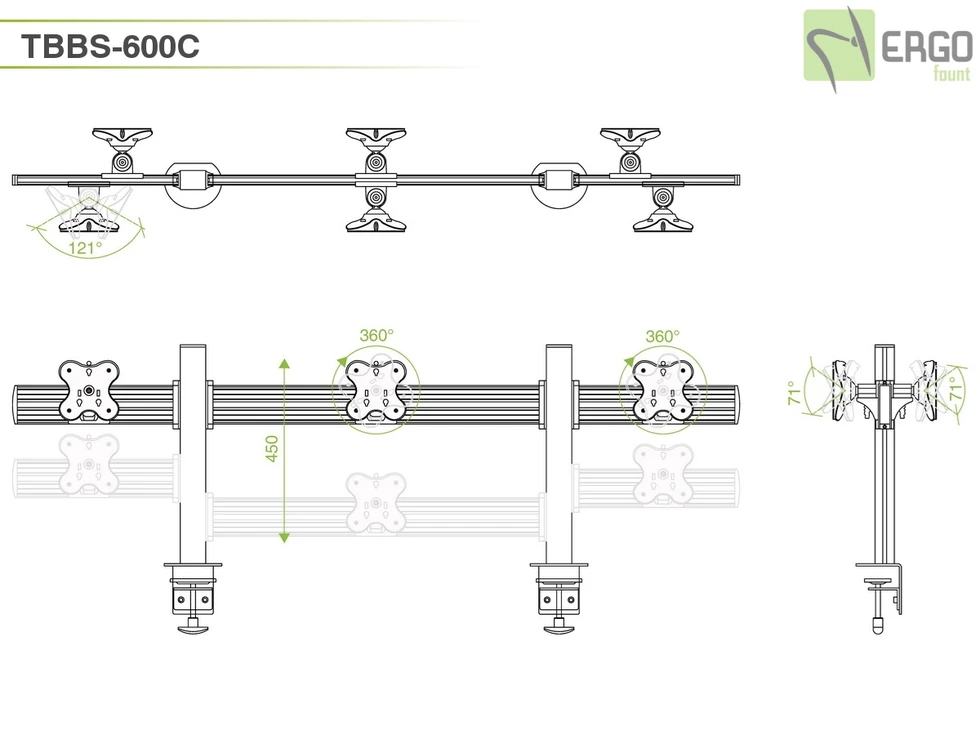 TBBS-600C

ERGO
fount

121°

360°

360°

450

71°

71°