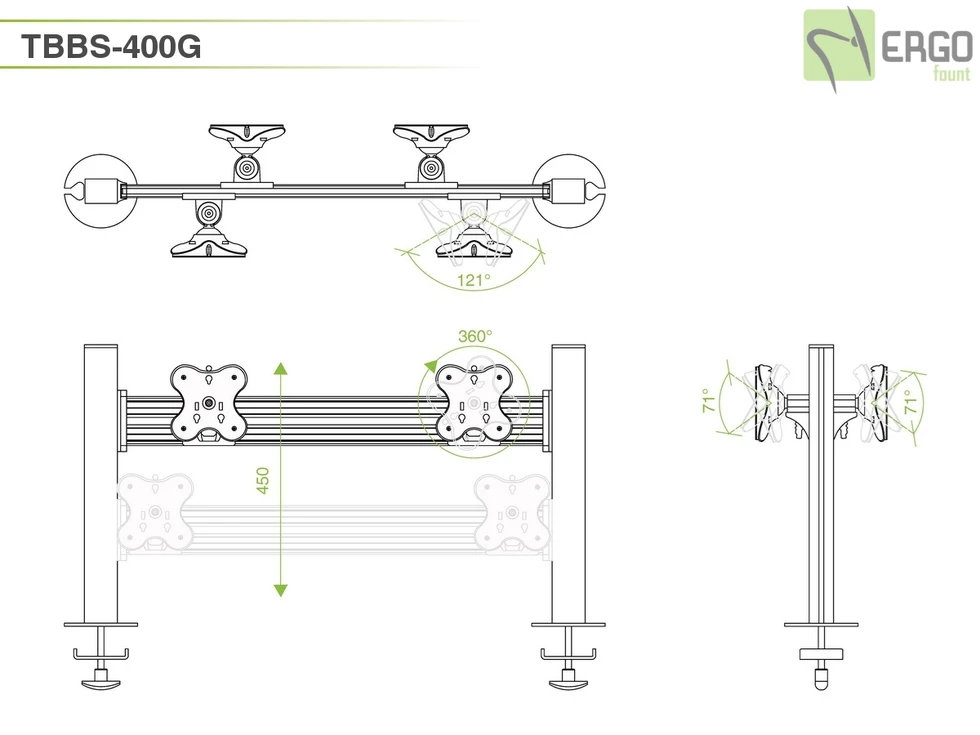 TBBS-400G

ERGO fount

121°

360°

450

71°

71°