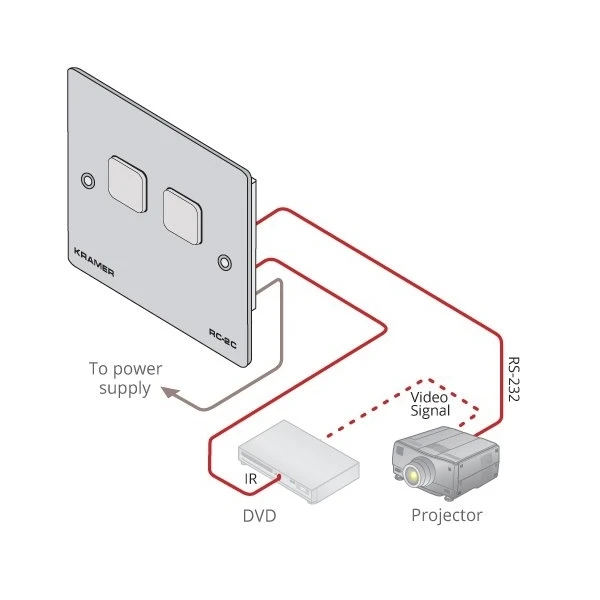 KRAMER

RC-2C

To power supply

RS-232

Video Signal

IR

DVD

Projector