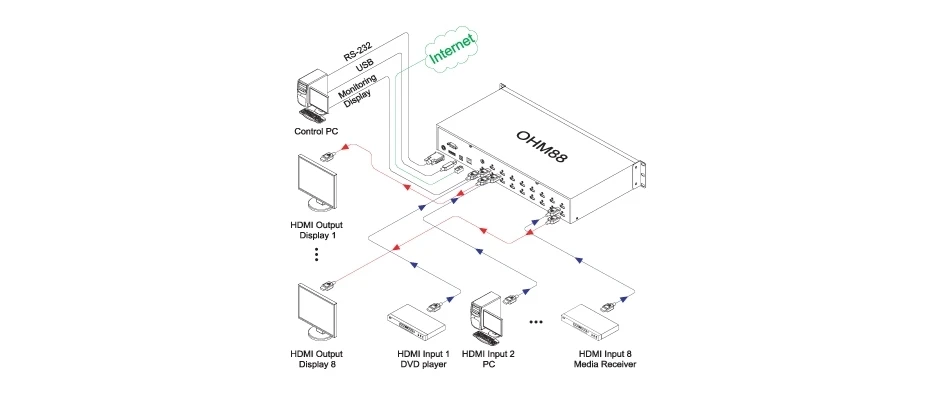 RS-232
USB
Monitoring Display
Internet
Control PC
OHM88
HDMI Output Display 1
HDMI Output Display 8
HDMI Input 1 DVD player
HDMI Input 2 PC
HDMI Input 8 Media Receiver