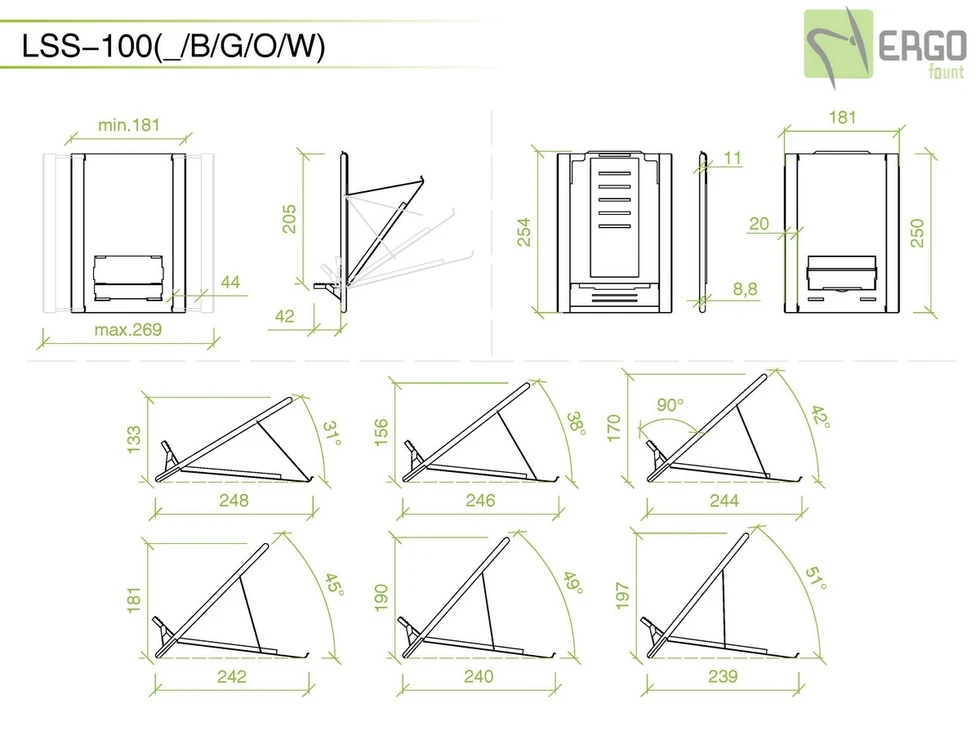 LSS–100(_/B/G/O/W)

ERGO fount

min.181
44
max.269

205
42

254
11
8,8

181
20
250

133
31°
248

156
38°
246

170
90°
42°
244

181
45°
242

190
49°
240

197
51°
239