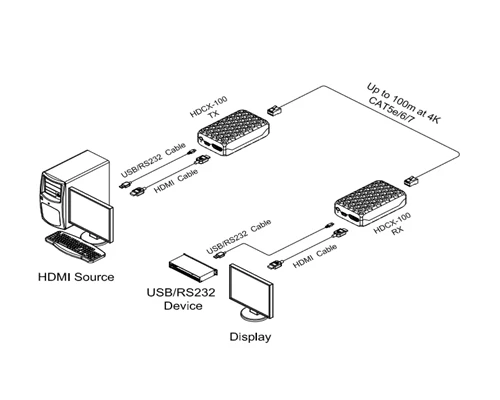 HDCX-100
TX

Up to 100m at 4K
CAT5e/6/7

USB/RS232 Cable
HDMI Cable

HDCX-100
RX

USB/RS232 Cable
HDMI Cable

HDMI Source

USB/RS232
Device

Display