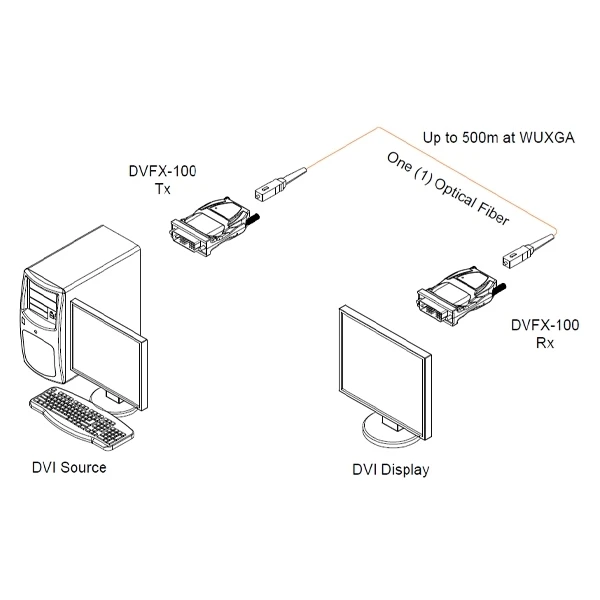 Up to 500m at WUXGA

One (1) Optical Fiber

DVFX-100
Tx

DVFX-100
Rx

DVI Source

DVI Display