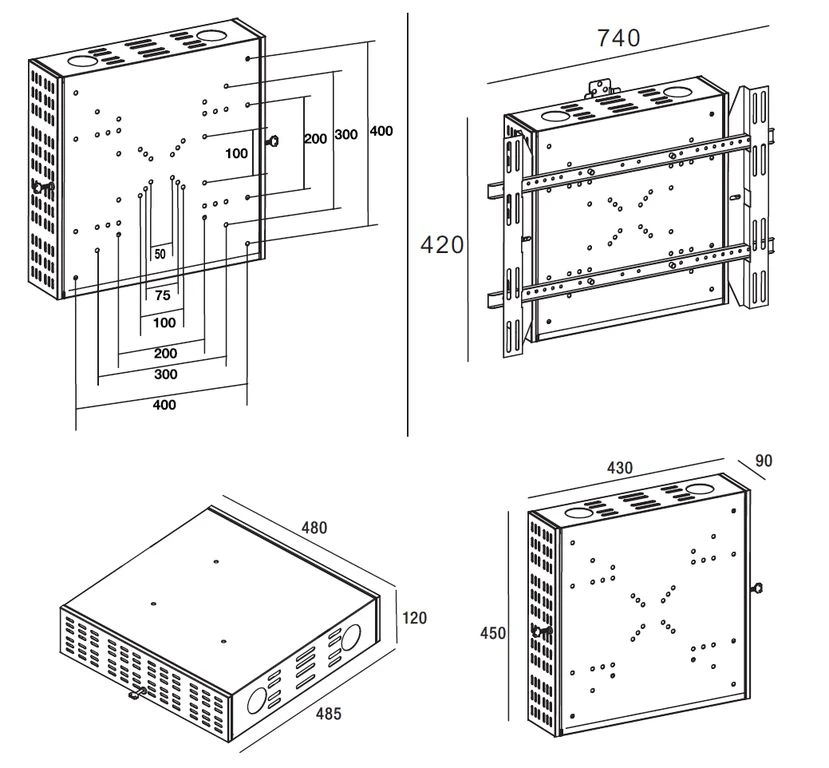 100
200
300
400
50
75
100
200
300
400
740
420
480
120
485
430
90
450