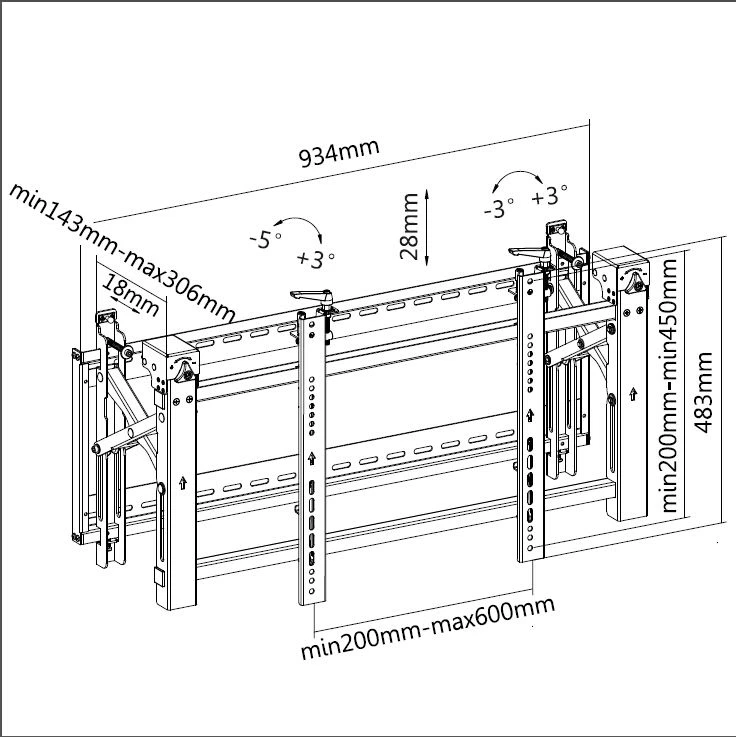 934mm

min143mm-max306mm

18mm

-5°

+3°

28mm

-3°

+3°

min200mm-min450mm

483mm

min200mm-max600mm