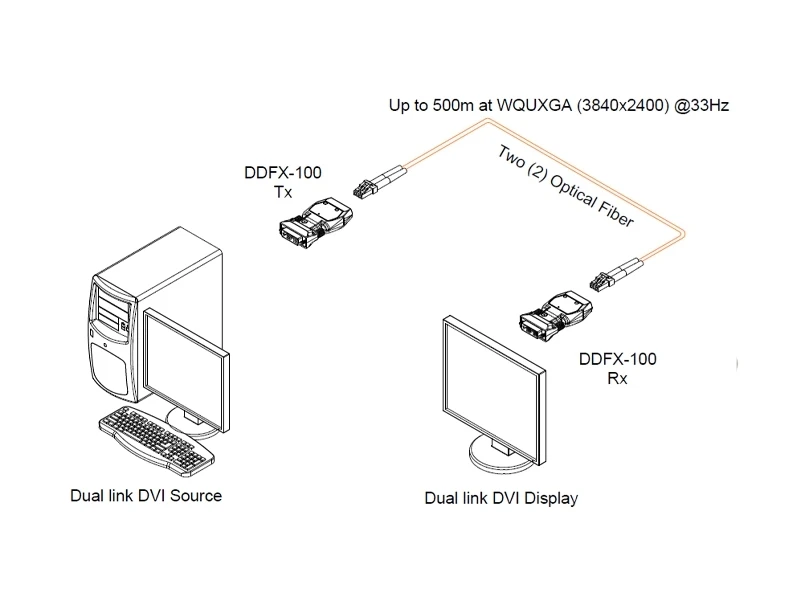 Up to 500m at WQUXGA (3840x2400) @33Hz

DDFX-100
Tx

Two (2) Optical Fiber

DDFX-100
Rx

Dual link DVI Source

Dual link DVI Display