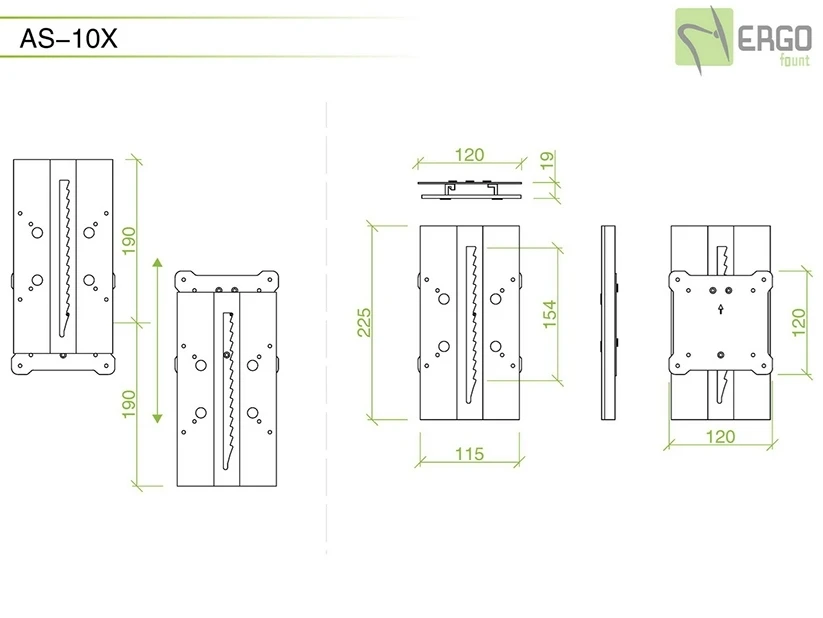 AS–10X

ERGO fount

190

190

120

19

225

154

115

120

120