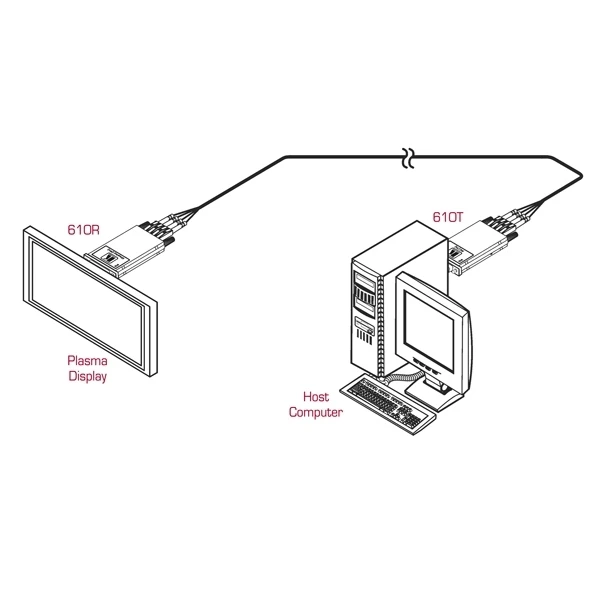 610R

610T

Plasma Display

Host Computer