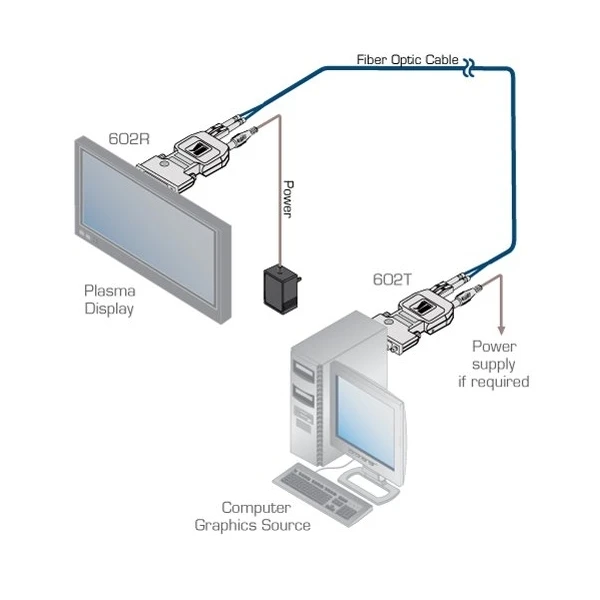 Fiber Optic Cable

602R

Power

Plasma Display

602T

Power supply if required

Computer Graphics Source