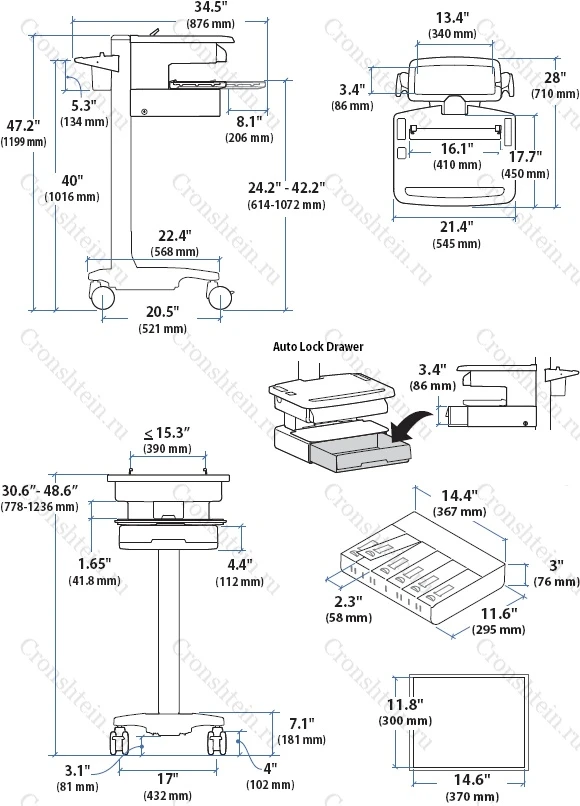 34.5"
(876 mm)

5.3"
(134 mm)

47.2"
(1199 mm)

40"
(1016 mm)

8.1"
(206 mm)

24.2" - 42.2"
(614-1072 mm)

22.4"
(568 mm)

20.5"
(521 mm)

13.4"
(340 mm)

3.4"
(86 mm)

28"
(710 mm)

16.1"
(410 mm)

17.7"
(450 mm)

21.4"
(545 mm)

Auto Lock Drawer

3.4"
(86 mm)

≤ 15.3"
(390 mm)

30.6"- 48.6"
(778-1236 mm)

1.65"
(41.8 mm)

4.4"
(112 mm)

7.1"
(181 mm)

3.1"
(81 mm)

17"
(432 mm)

4"
(102 mm)

14.4"
(367 mm)

3"
(76 mm)

2.3"
(58 mm)

11.6"
(295 mm)

11.8"
(300 mm)

14.6"
(370 mm)

Cronshtein.ru