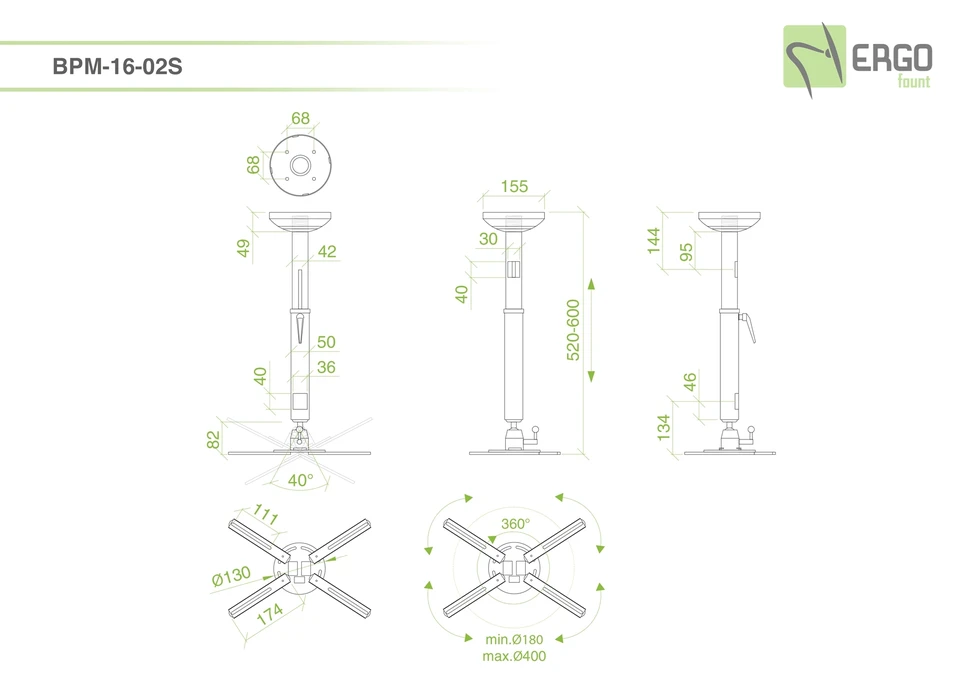 BPM-16-02S

ERGO fount

68
68
49
42
50
36
40
82
40°

155
30
40
520-600

144
95
46
134

111
Ø130
174

360°
min.Ø180
max.Ø400